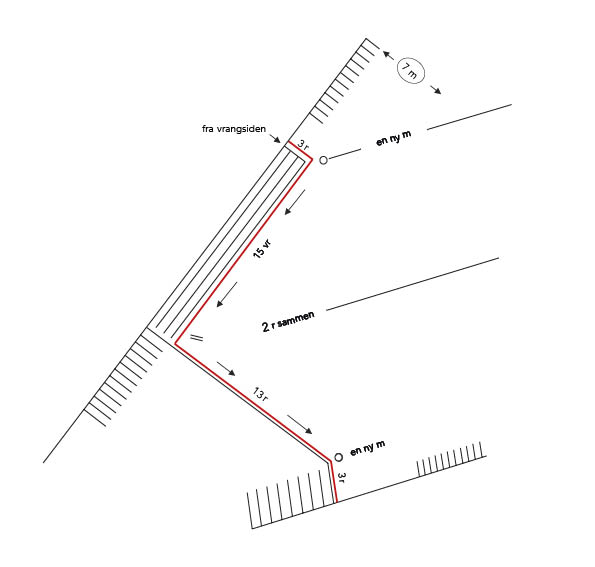 7 m

fra vrangsiden

3 r

en ny m

15 vr

2 r sammen

13 r

en ny m

3 r